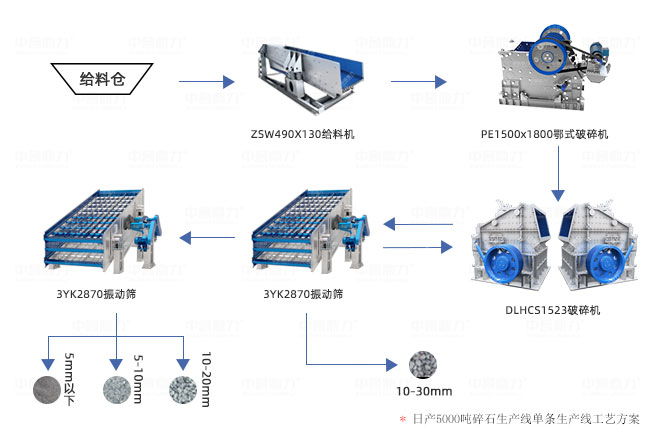 给料仓

ZSW490X130给料机

PE1500x1800鄂式破碎机

3YK2870振动筛

3YK2870振动筛

DLHCS1523破碎机

5mm以下

5-10mm

10-20mm

10-30mm

* 日产5000吨碎石生产线单条生产线工艺方案